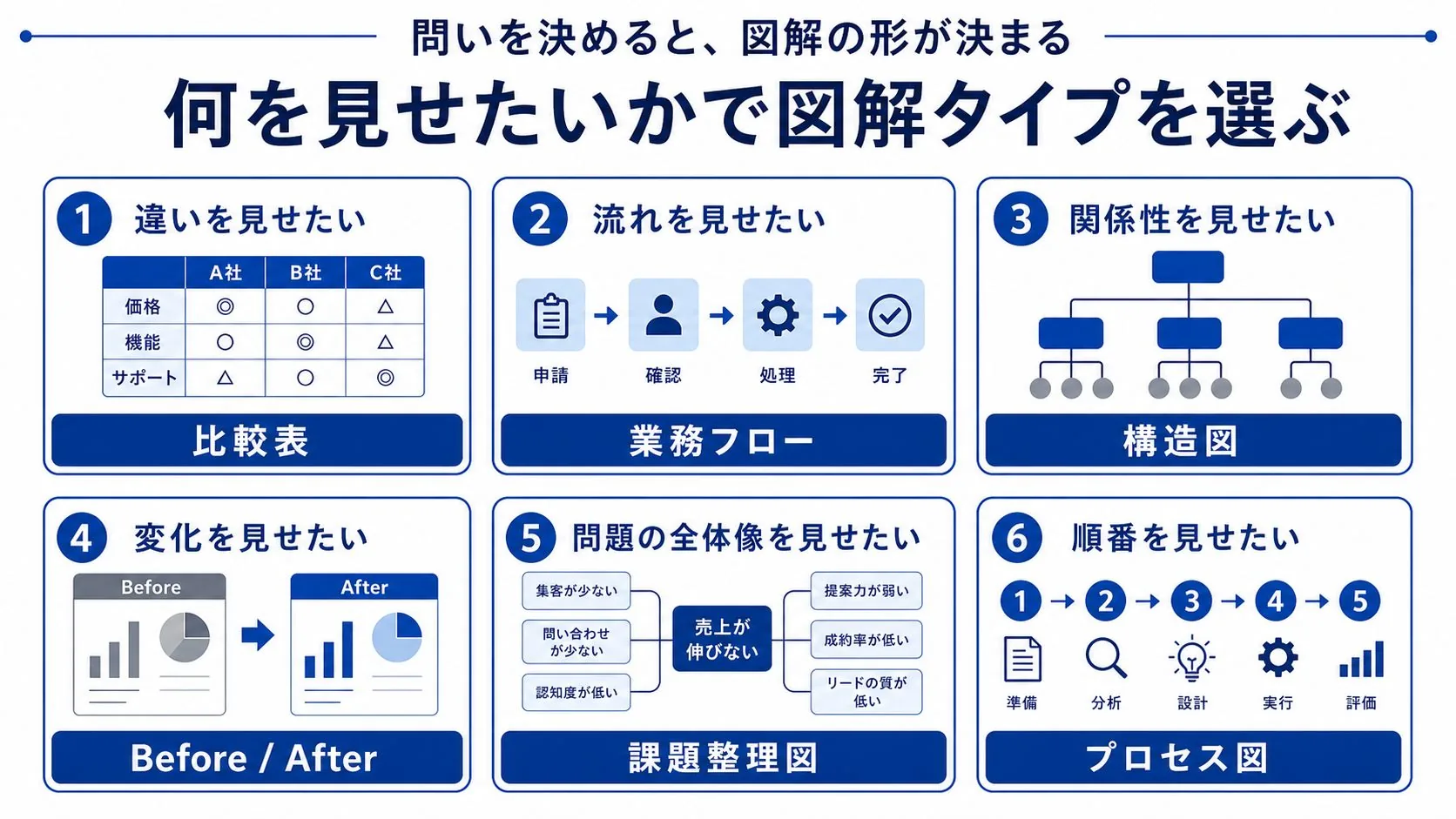 問いを決めると、図解の形が決まる

何を見せたいかで図解タイプを選ぶ

1 違いを見せたい

| | A社 | B社 | C社 |
|---|---|---|---|
| 価格 | ◎ | ○ | △ |
| 機能 | ○ | ◎ | △ |
| サポート | △ | ○ | ◎ |

比較表

2 流れを見せたい

申請 → 確認 → 処理 → 完了

業務フロー

3 関係性を見せたい

構造図

4 変化を見せたい

Before

After

Before / After

5 問題の全体像を見せたい

集客が少ない

問い合わせが少ない

認知度が低い

売上が伸びない

提案力が弱い

成約率が低い

リードの質が低い

課題整理図

6 順番を見せたい

1 → 2 → 3 → 4 → 5

準備 分析 設計 実行 評価

プロセス図